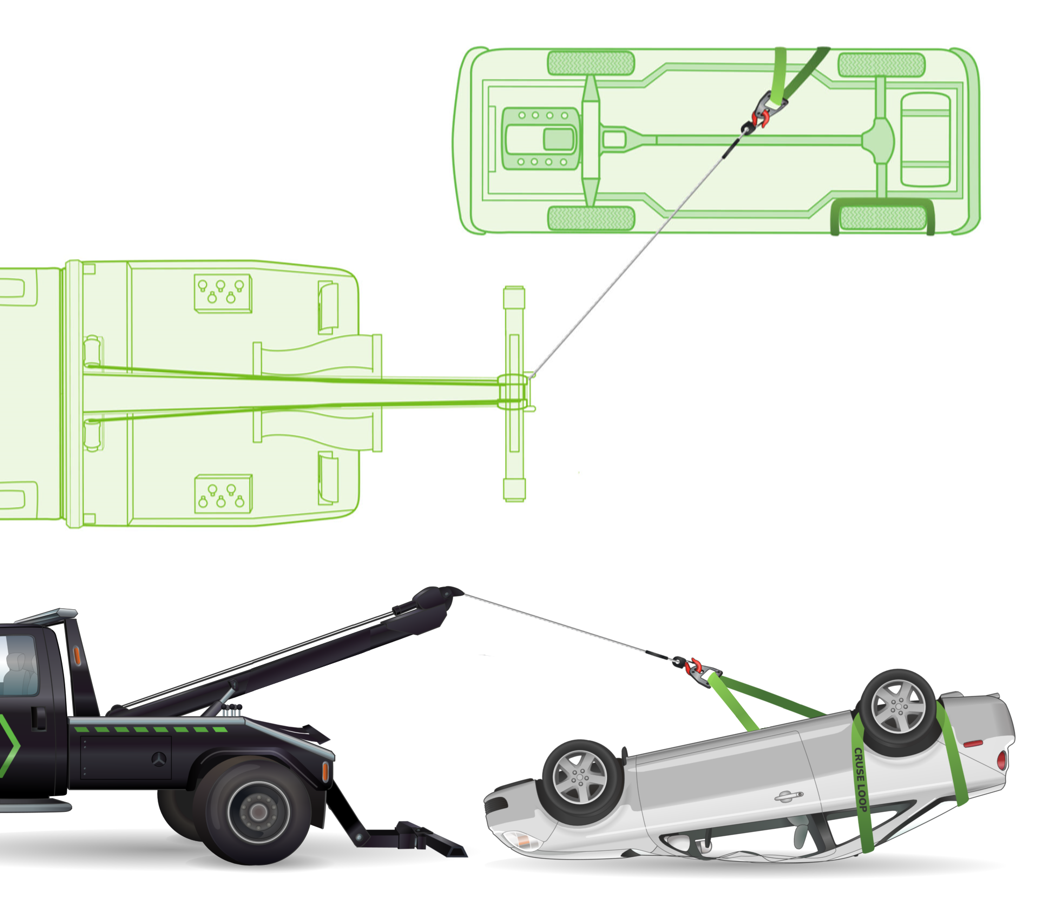 CRUSE LOOP