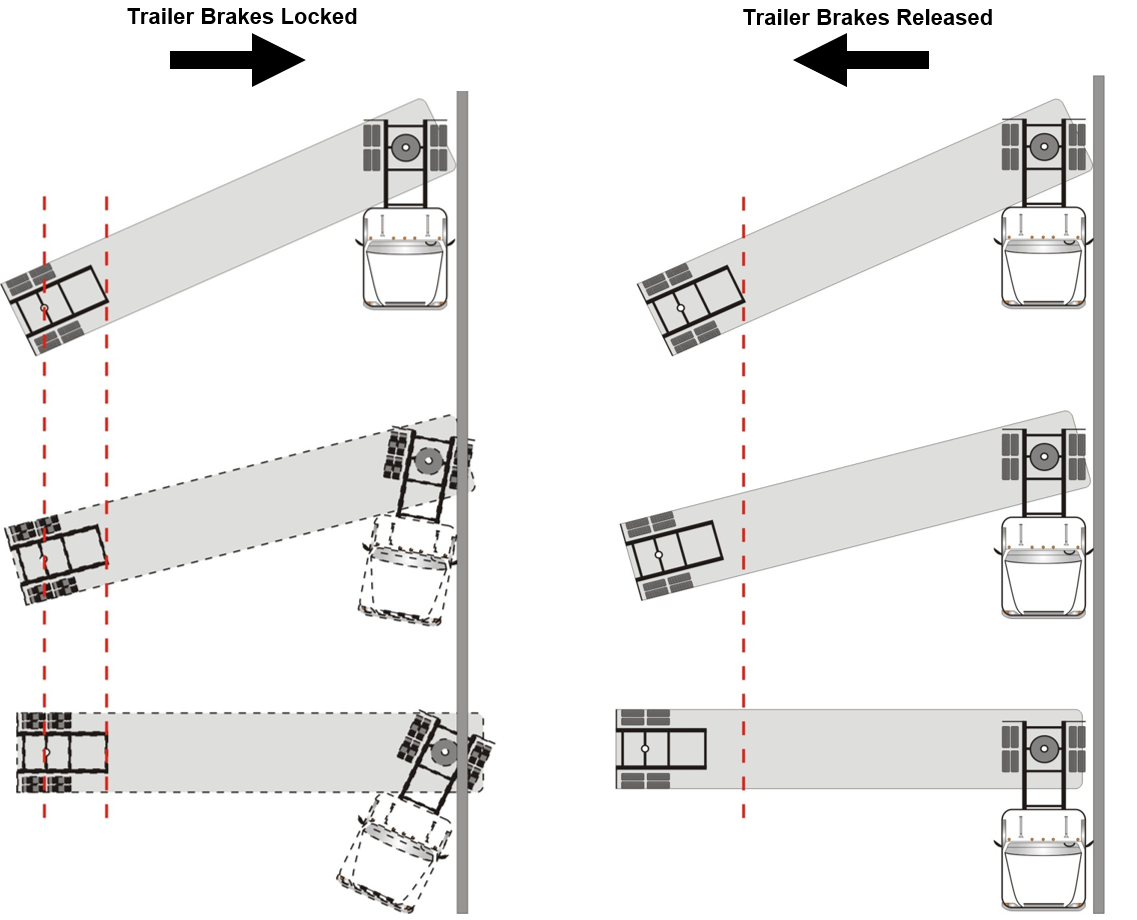 Trailer Brakes Locked

Trailer Brakes Released