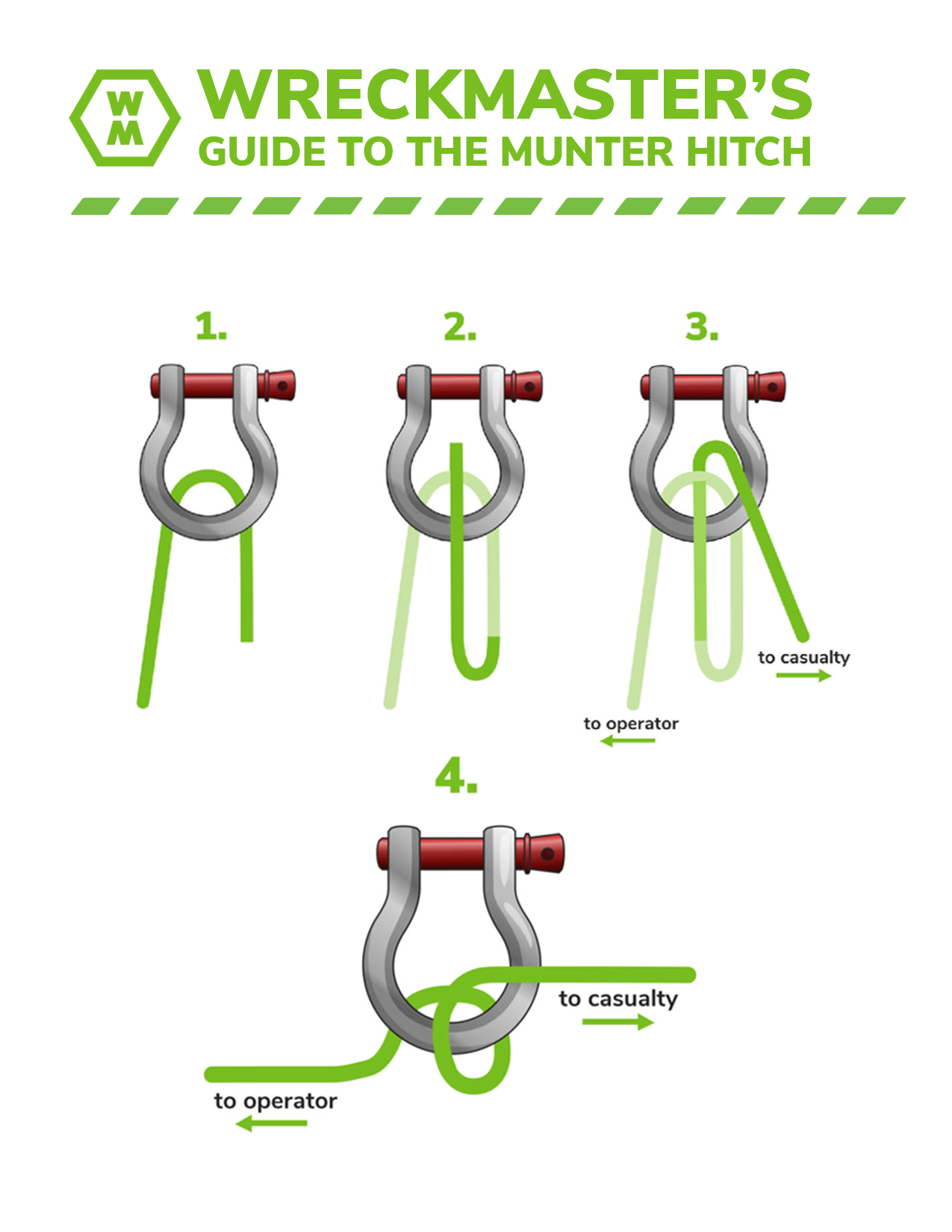 WM

WRECKMASTER'S
GUIDE TO THE MUNTER HITCH

1.

2.

3.

to casualty

to operator

4.

to casualty

to operator