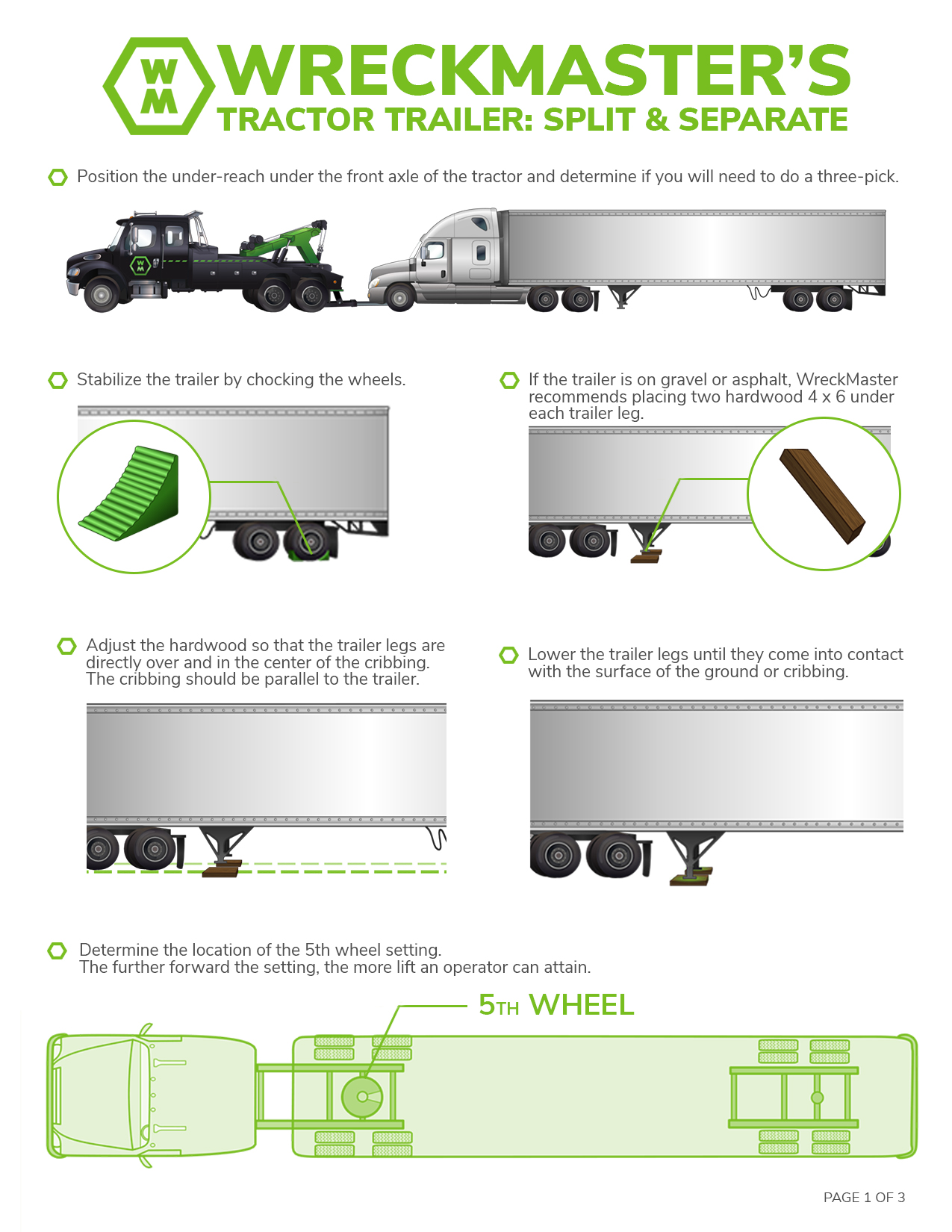 WM WRECKMASTER'S
TRACTOR TRAILER: SPLIT & SEPARATE

Position the under-reach under the front axle of the tractor and determine if you will need to do a three-pick.

WM

Stabilize the trailer by chocking the wheels.

If the trailer is on gravel or asphalt, WreckMaster recommends placing two hardwood 4 x 6 under each trailer leg.

Adjust the hardwood so that the trailer legs are directly over and in the center of the cribbing. The cribbing should be parallel to the trailer.

Lower the trailer legs until they come into contact with the surface of the ground or cribbing.

Determine the location of the 5th wheel setting. The further forward the setting, the more lift an operator can attain.

5TH WHEEL

PAGE 1 OF 3