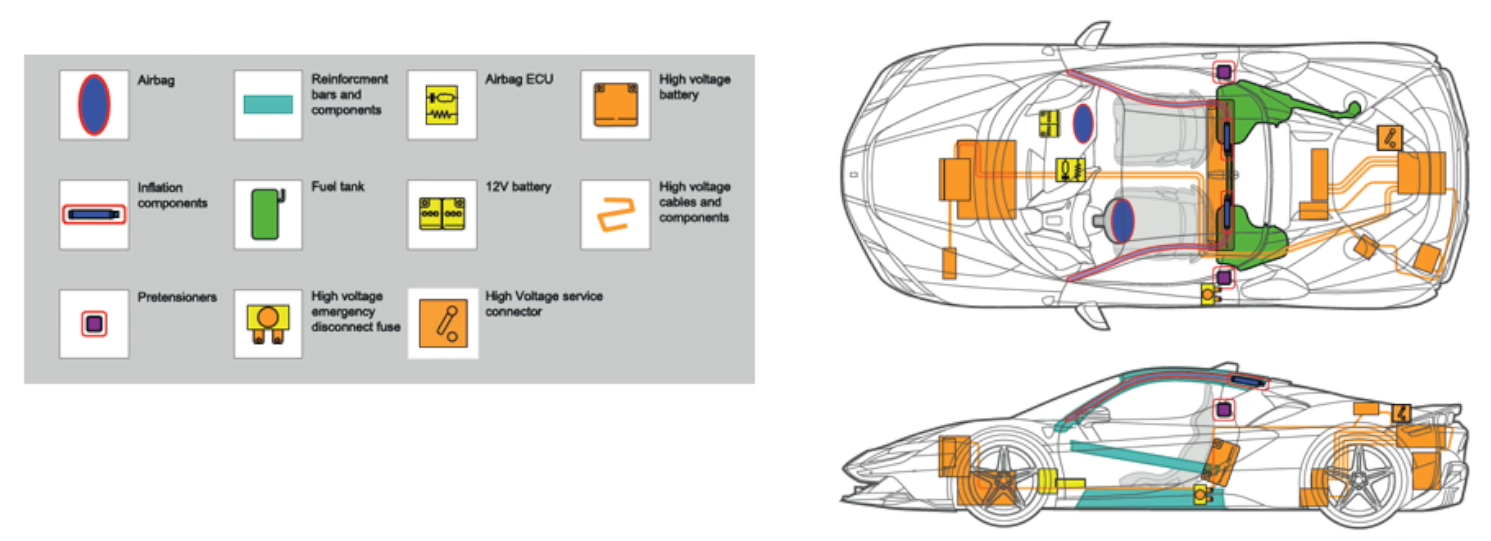 Airbag

Reinforcment bars and components

Airbag ECU

High voltage battery

Inflation components

Fuel tank

12V battery

High voltage cables and components

Pretensioners

High voltage emergency disconnect fuse

High Voltage service connector