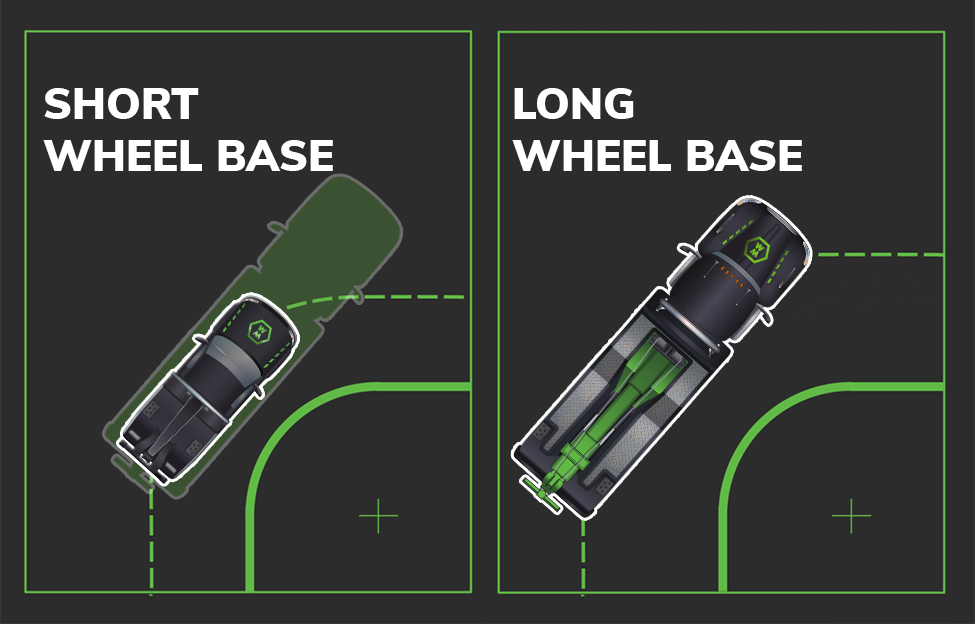 SHORT WHEEL BASE

LONG WHEEL BASE