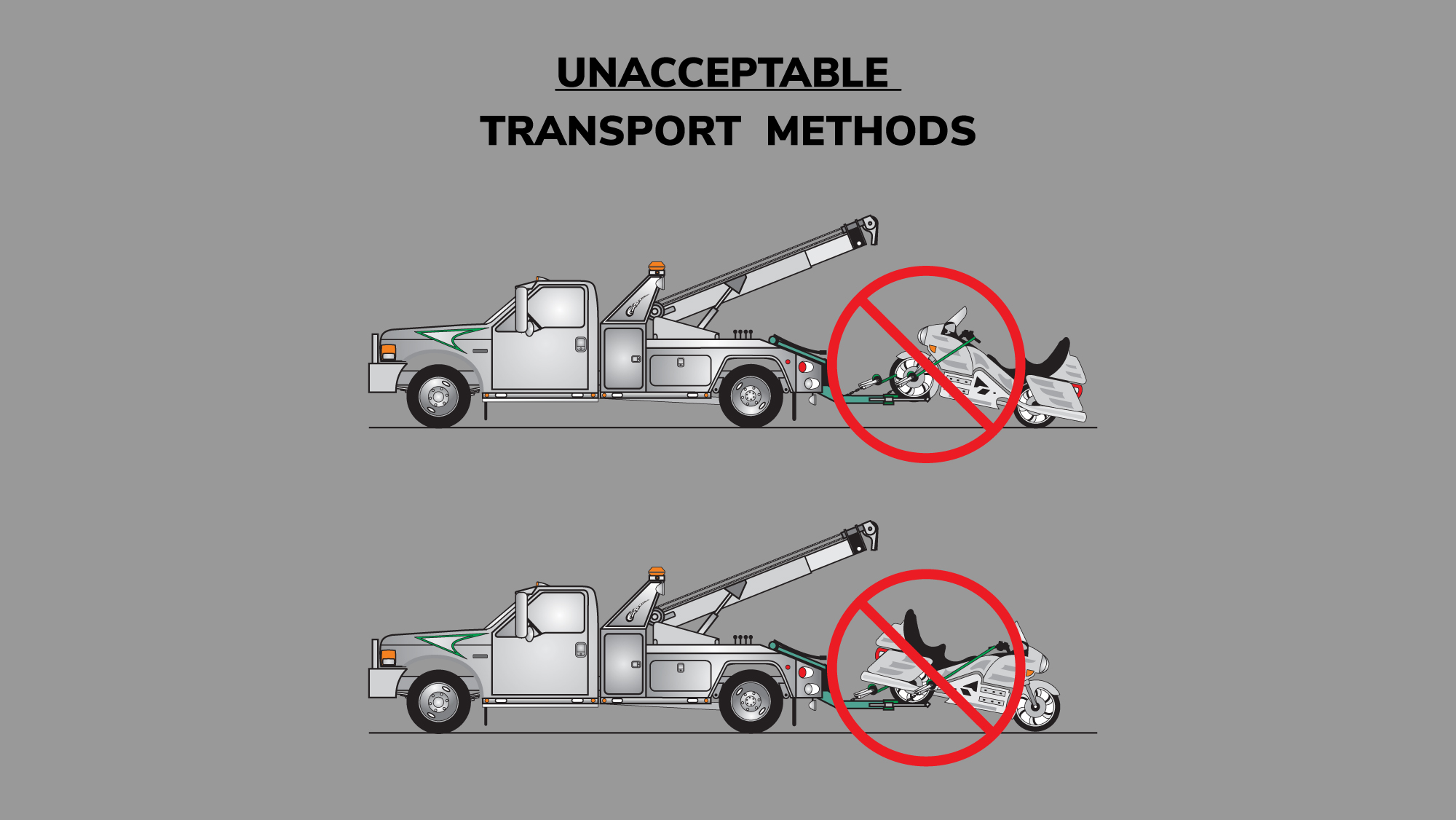 UNACCEPTABLE
TRANSPORT METHODS