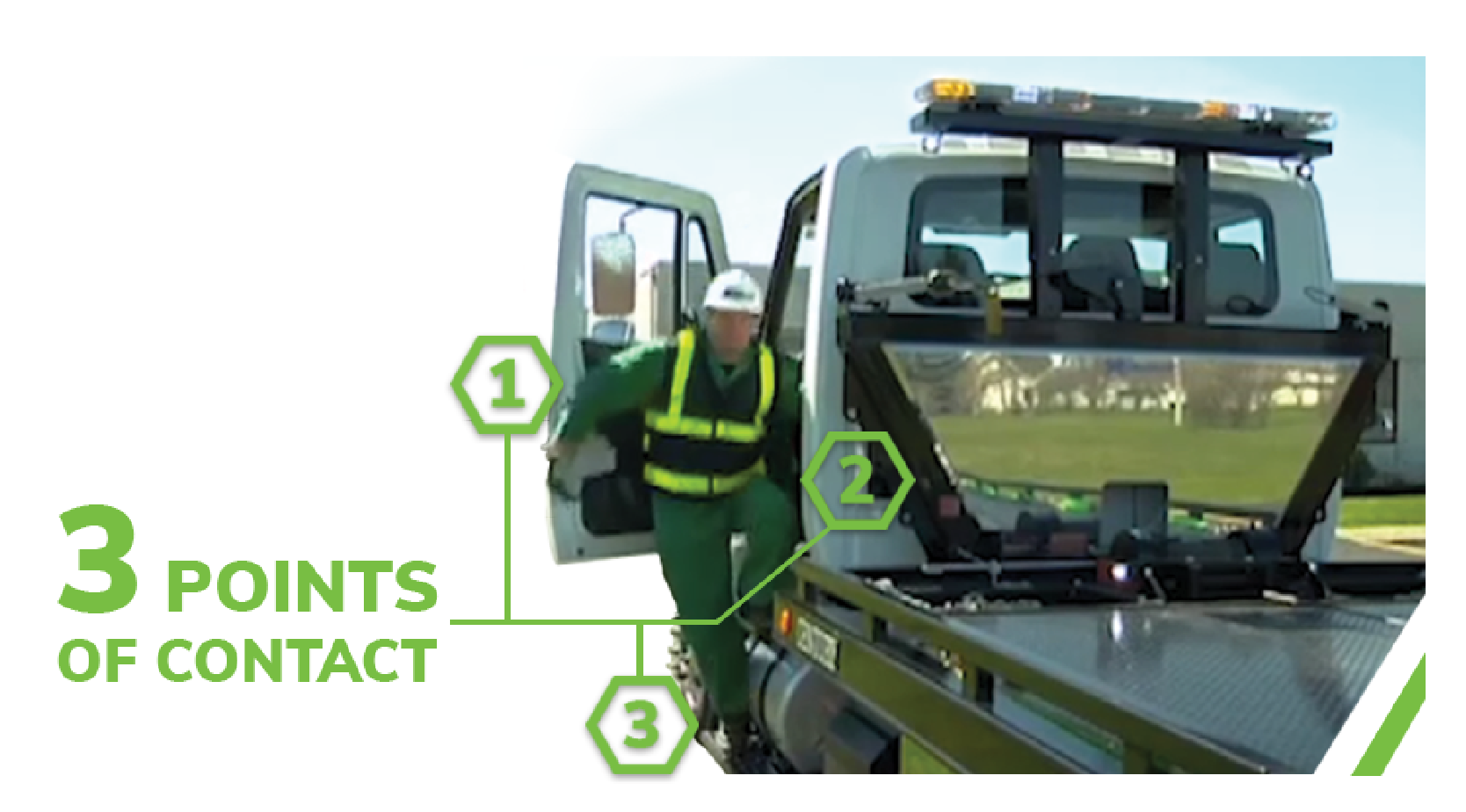 3 POINTS OF CONTACT

1

2

3